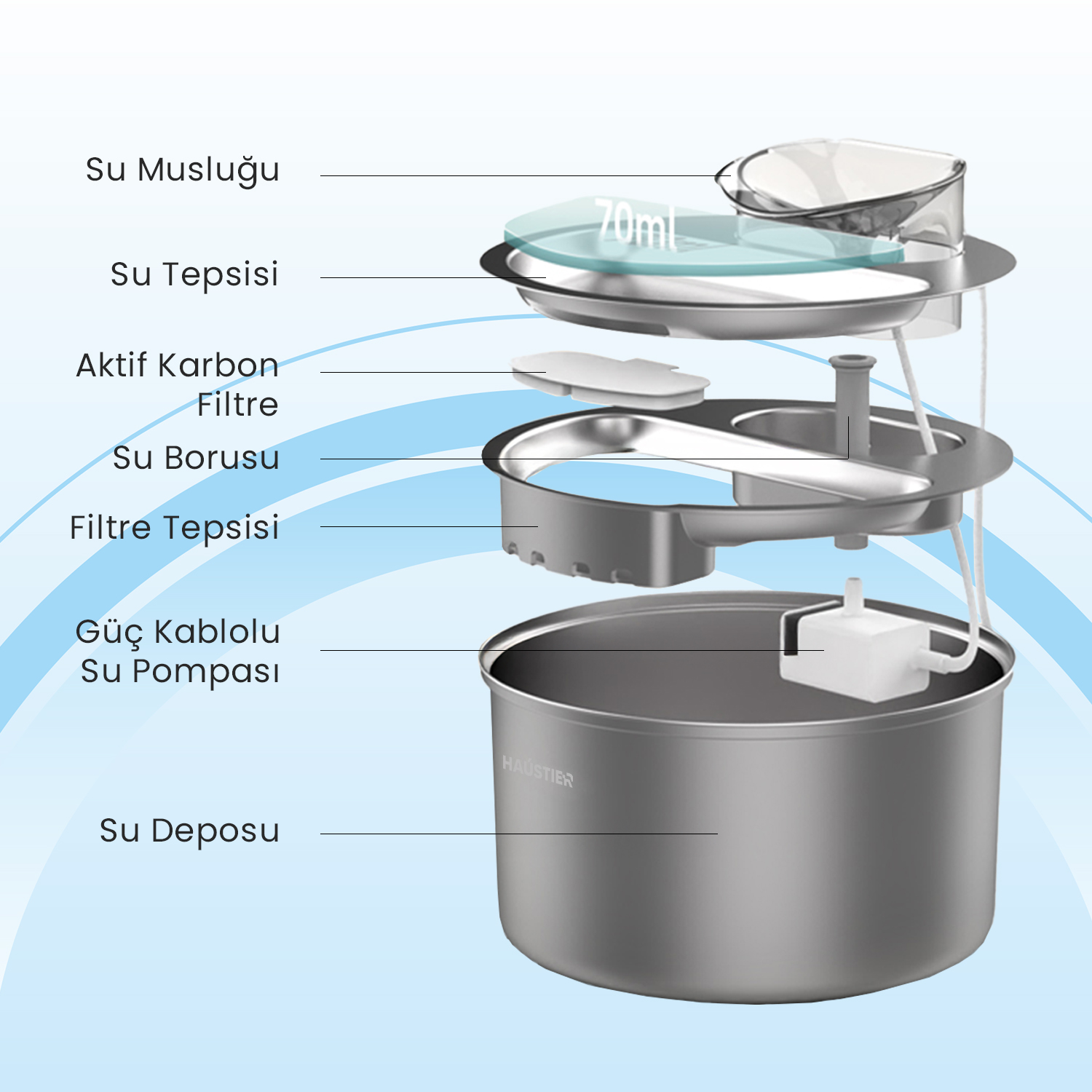 Su Musluğu

70ml

Su Tepsisi

Aktif Karbon Filtre

Su Borusu

Filtre Tepsisi

Güç Kablolu Su Pompası

HAUSTIER

Su Deposu