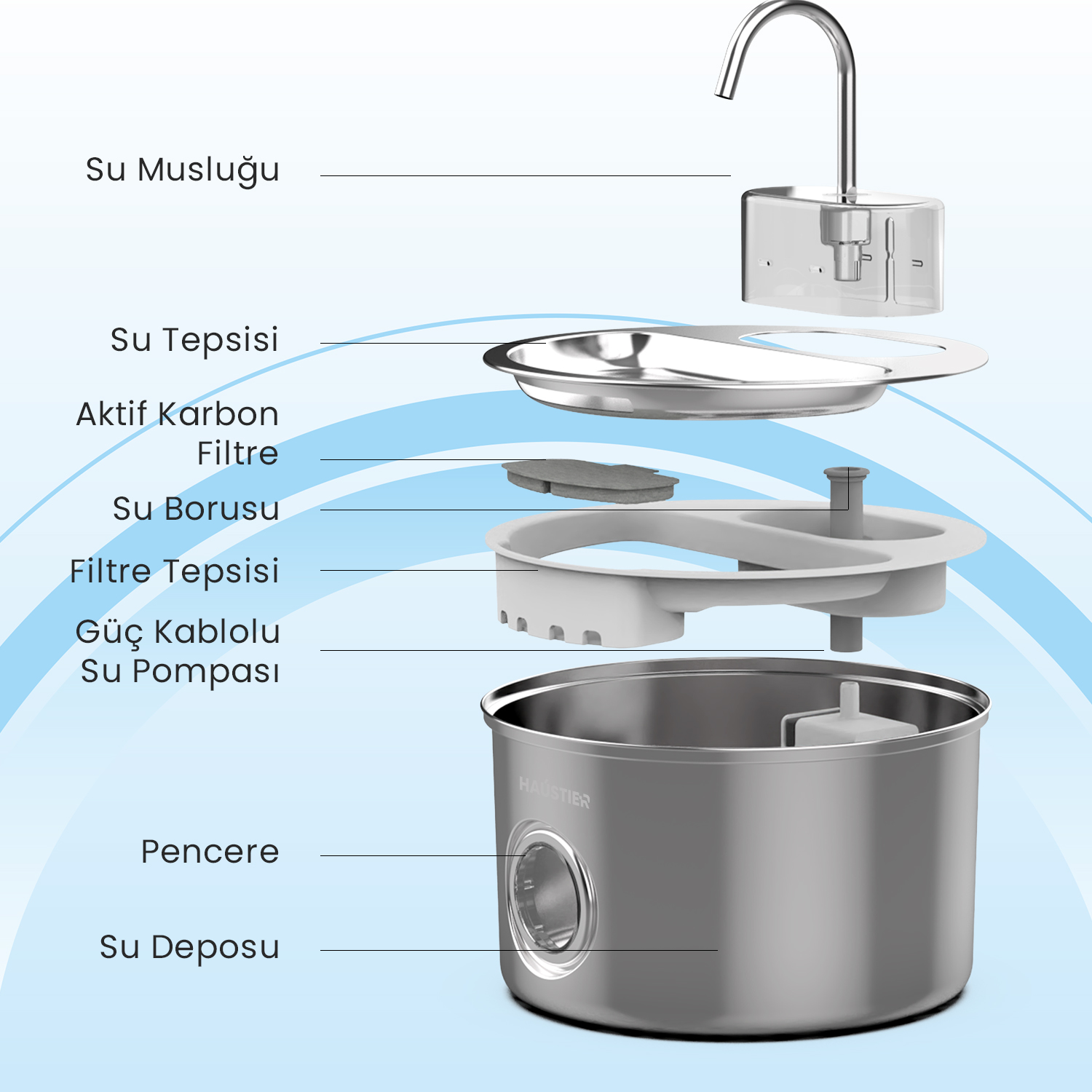 Su Musluğu

Su Tepsisi

Aktif Karbon Filtre

Su Borusu

Filtre Tepsisi

Güç Kablolu Su Pompası

HAUSTIER

Pencere

Su Deposu