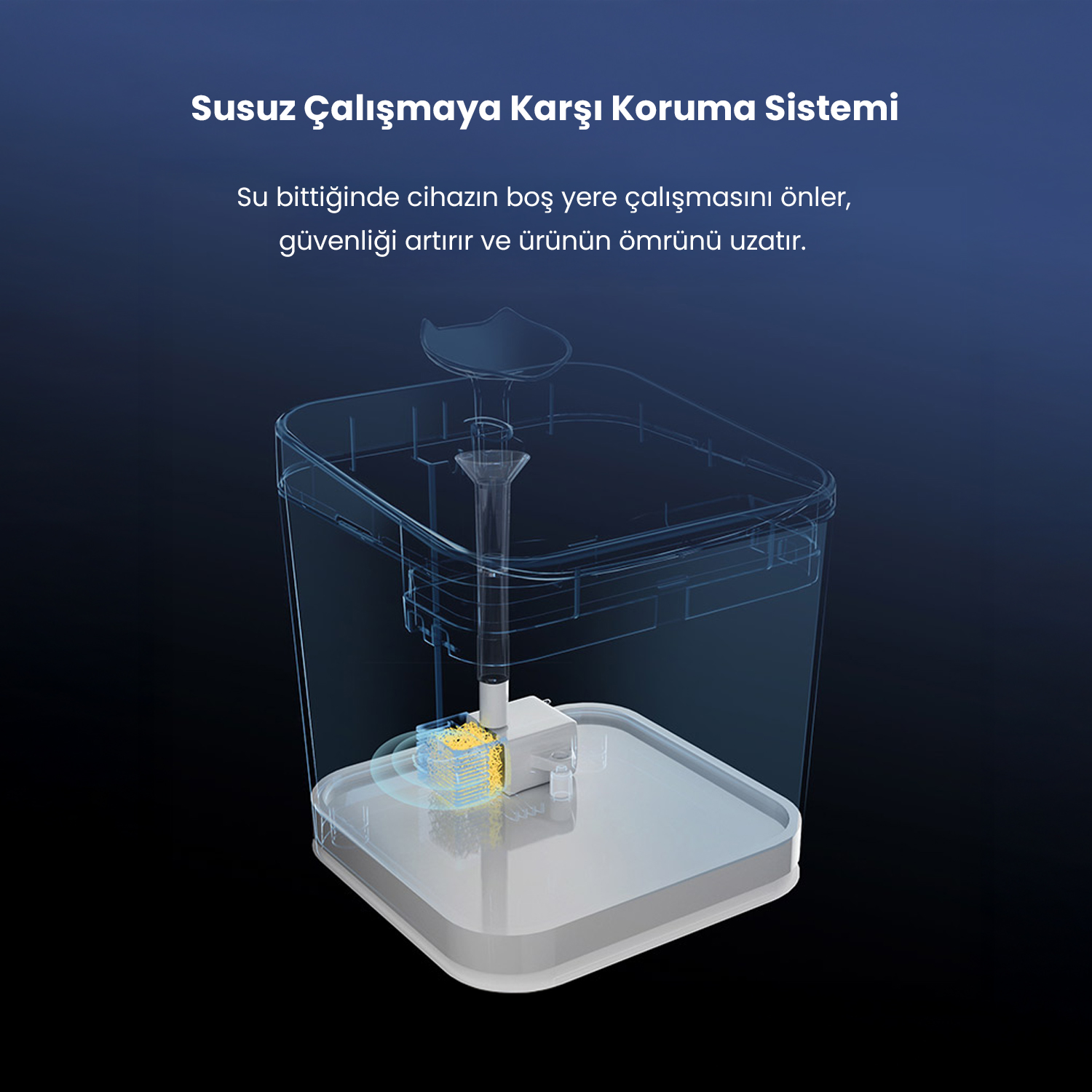 Susuz Çalışmaya Karşı Koruma Sistemi

Su bittiğinde cihazın boş yere çalışmasını önler, güvenliği artırır ve ürünün ömrünü uzatır.